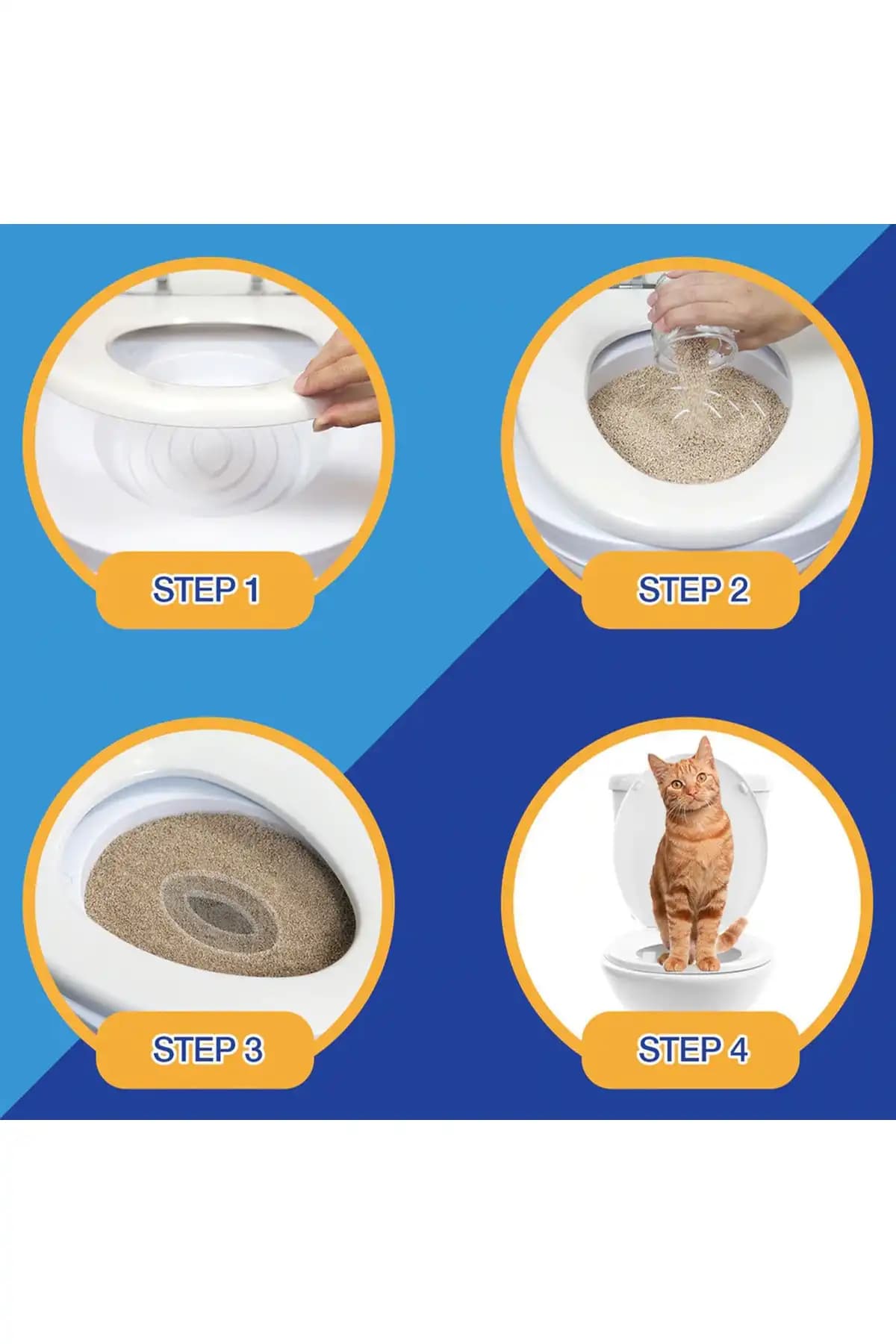 STEP 1

STEP 2

STEP 3

STEP 4